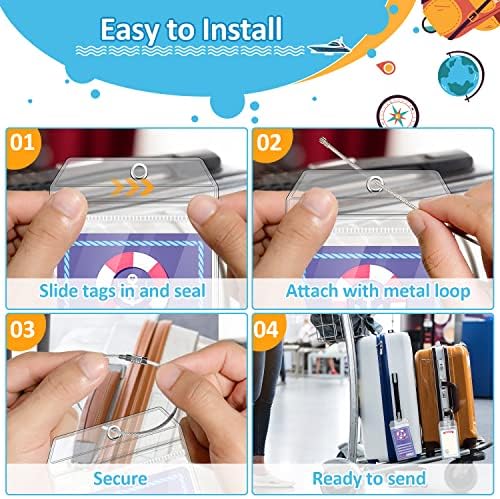 Easy to Install

01

Slide tags in and seal

02

Attach with metal loop

03

Secure

04

Ready to send